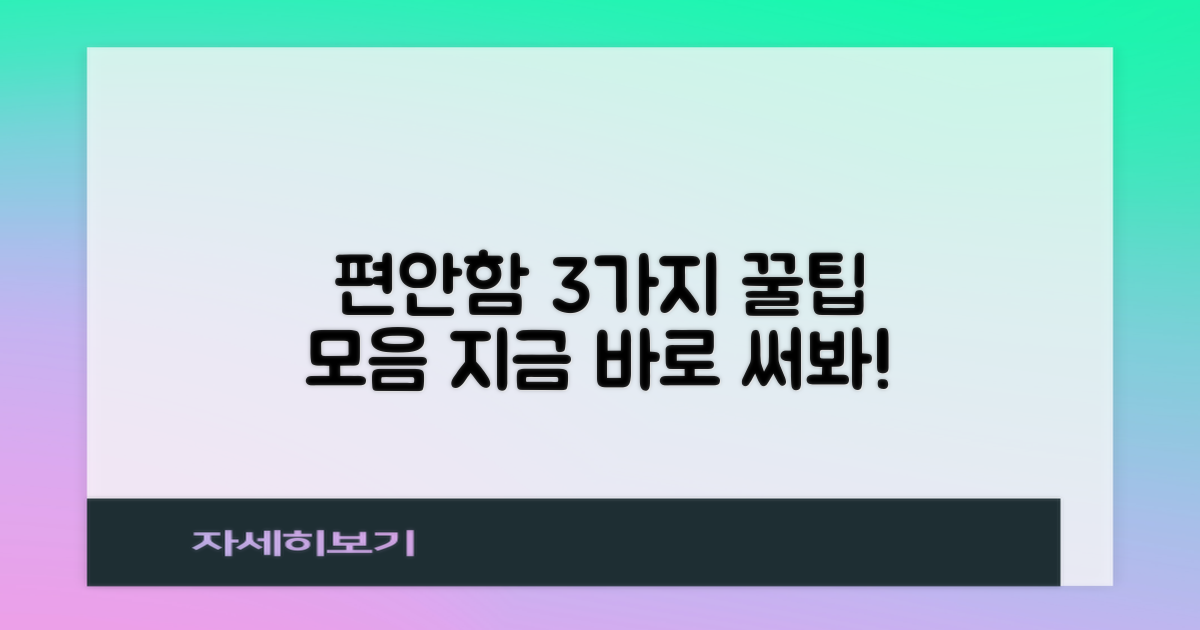 편안함 3가지 꿀팁
모음 지금 바로 써봐!

자세히보기