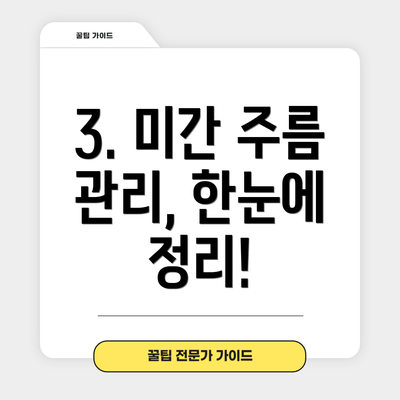 꿀팁 가이드

3. 미간 주름 관리, 한눈에 정리!

꿀팁 전문가 가이드